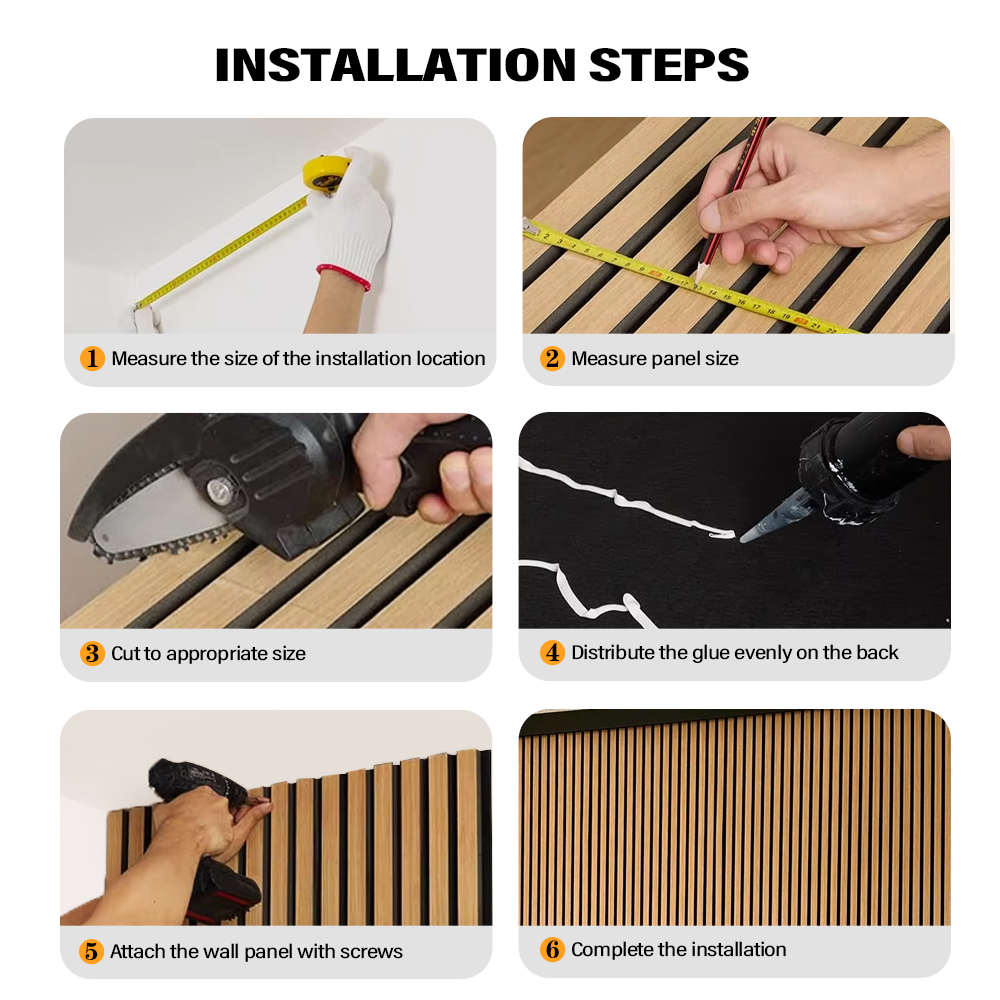 INSTALLATION STEPS

1 Measure the size of the installation location

2 Measure panel size

3 Cut to appropriate size

4 Distribute the glue evenly on the back

5 Attach the wall panel with screws

6 Complete the installation